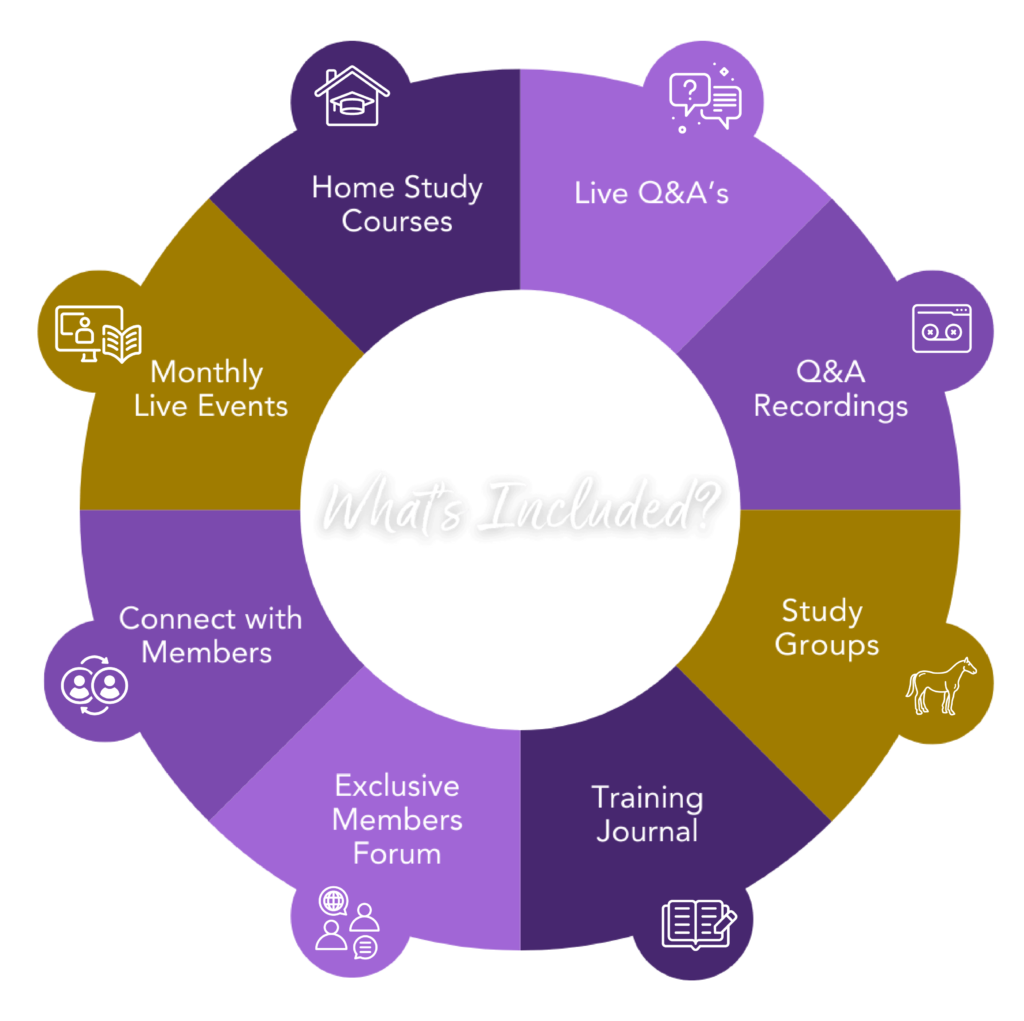 What's Included?

Home Study Courses

Live Q&A's

Q&A Recordings

Study Groups

Training Journal

Exclusive Members Forum

Connect with Members

Monthly Live Events